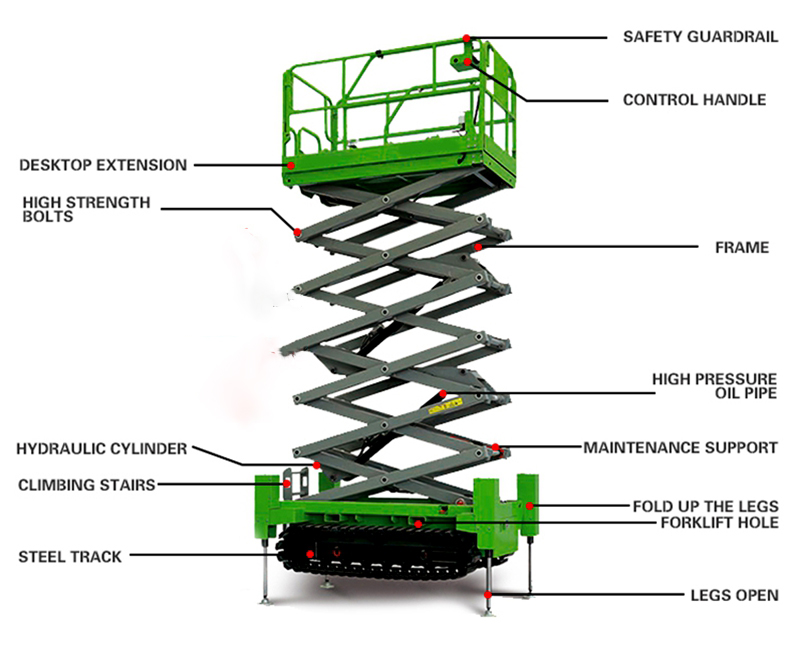 SAFETY GUARDRAIL

CONTROL HANDLE

DESKTOP EXTENSION

HIGH STRENGTH BOLTS

FRAME

HIGH PRESSURE OIL PIPE

HYDRAULIC CYLINDER

MAINTENANCE SUPPORT

CLIMBING STAIRS

FOLD UP THE LEGS

FORKLIFT HOLE

STEEL TRACK

LEGS OPEN