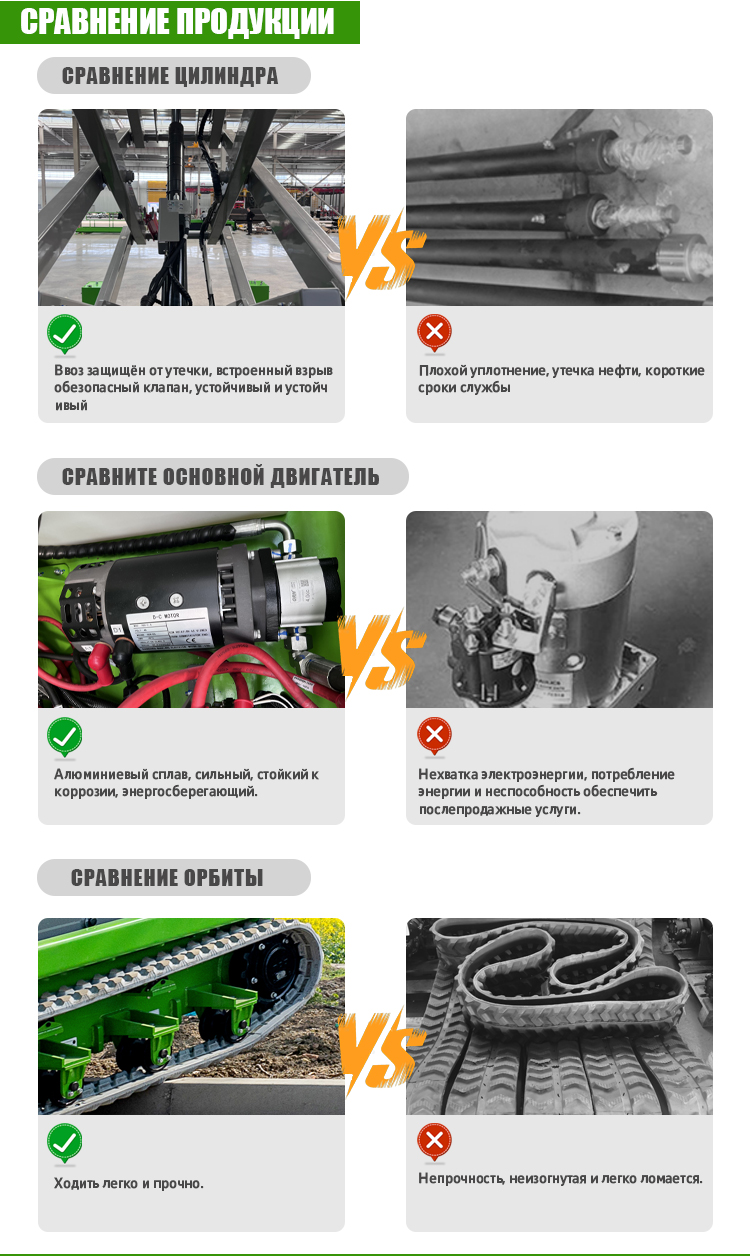 СРАВНЕНИЕ ПРОДУКЦИИ

СРАВНЕНИЕ ЦИЛИНДРА

VS

Ввоз защищён от утечки, встроенный взрыв обезопасный клапан, устойчивый и устойч ивый

Плохой уплотнение, утечка нефти, короткие сроки службы

СРАВНИТЕ ОСНОВНОЙ ДВИГАТЕЛЬ

D-C MOTOR

VS

Алюминиевый сплав, сильный, стойкий к коррозии, энергосберегающий.

Нехватка электроэнергии, потребление энергии и неспособность обеспечить послепродажные услуги.

СРАВНЕНИЕ ОРБИТЫ

VS

Ходить легко и прочно.

Непрочность, неизогнутая и легко ломается.